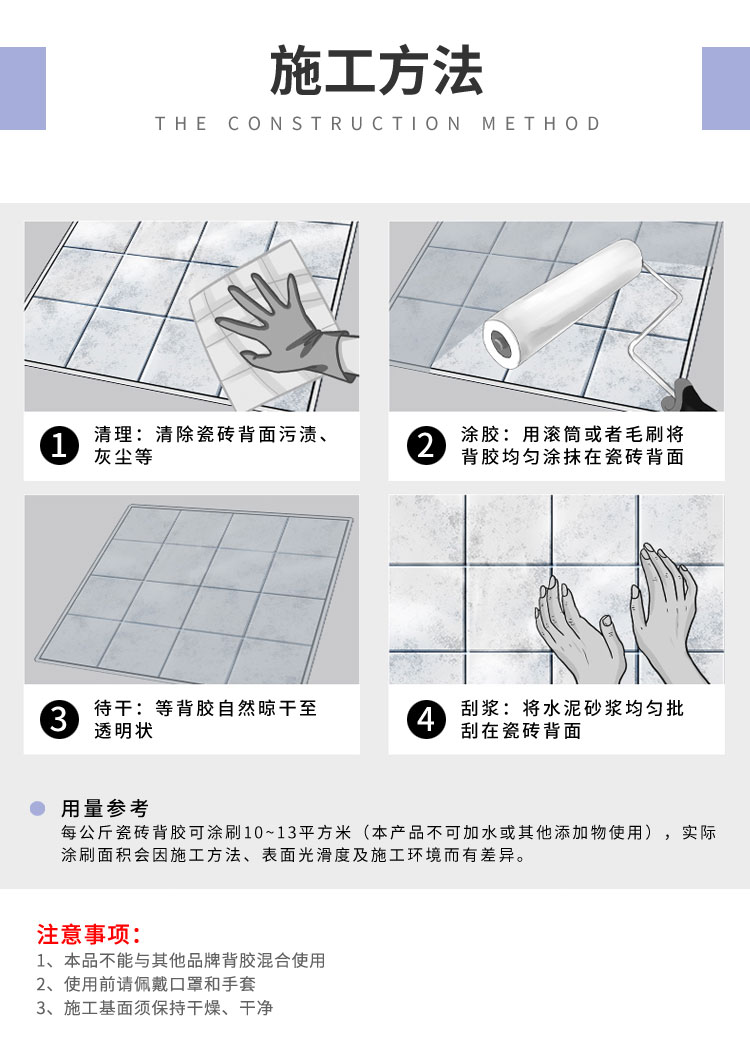 施工方法

THE CONSTRUCTION METHOD

1 清理：清除瓷砖背面污渍、灰尘等

2 涂胶：用滚筒或者毛刷将背胶均匀涂抹在瓷砖背面

3 待干：等背胶自然晾干至透明状

4 刮浆：将水泥砂浆均匀批刮在瓷砖背面

用量参考

每公斤瓷砖背胶可涂刷10~13平方米（本产品不可加水或其他添加物使用），实际涂刷面积会因施工方法、表面光滑度及施工环境而有差异。

注意事项：

1、本品不能与其他品牌背胶混合使用

2、使用前请佩戴口罩和手套

3、施工基面须保持干燥、干净