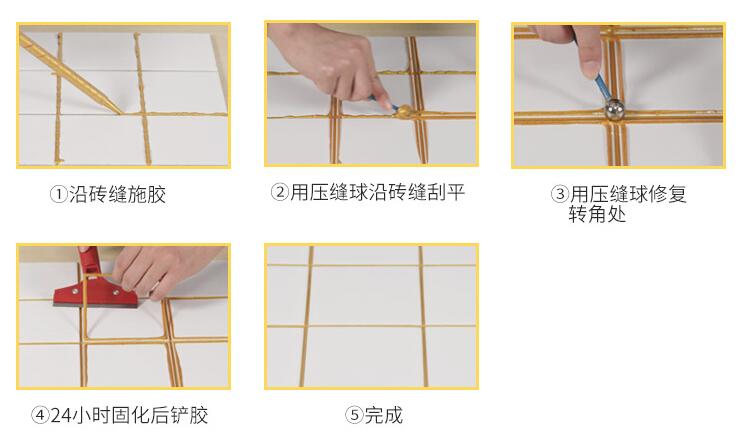 ①沿砖缝施胶

②用压缝球沿砖缝刮平

③用压缝球修复转角处

④24小时固化后铲胶

⑤完成